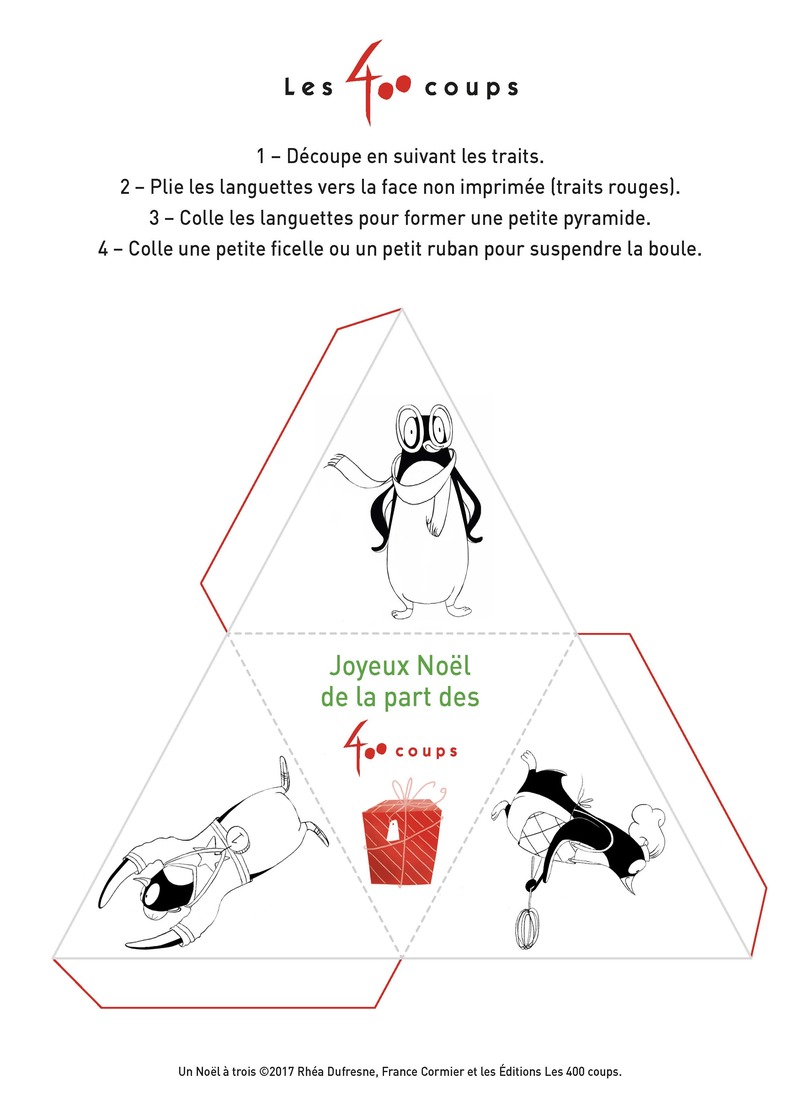 Les 400 coups

1 – Découpe en suivant les traits.
2 – Plie les languettes vers la face non imprimée (traits rouges).
3 – Colle les languettes pour former une petite pyramide.
4 – Colle une petite ficelle ou un petit ruban pour suspendre la boule.

Joyeux Noël
de la part des
400 coups

Un Noël à trois ©2017 Rhéa Dufresne, France Cormier et les Éditions Les 400 coups.